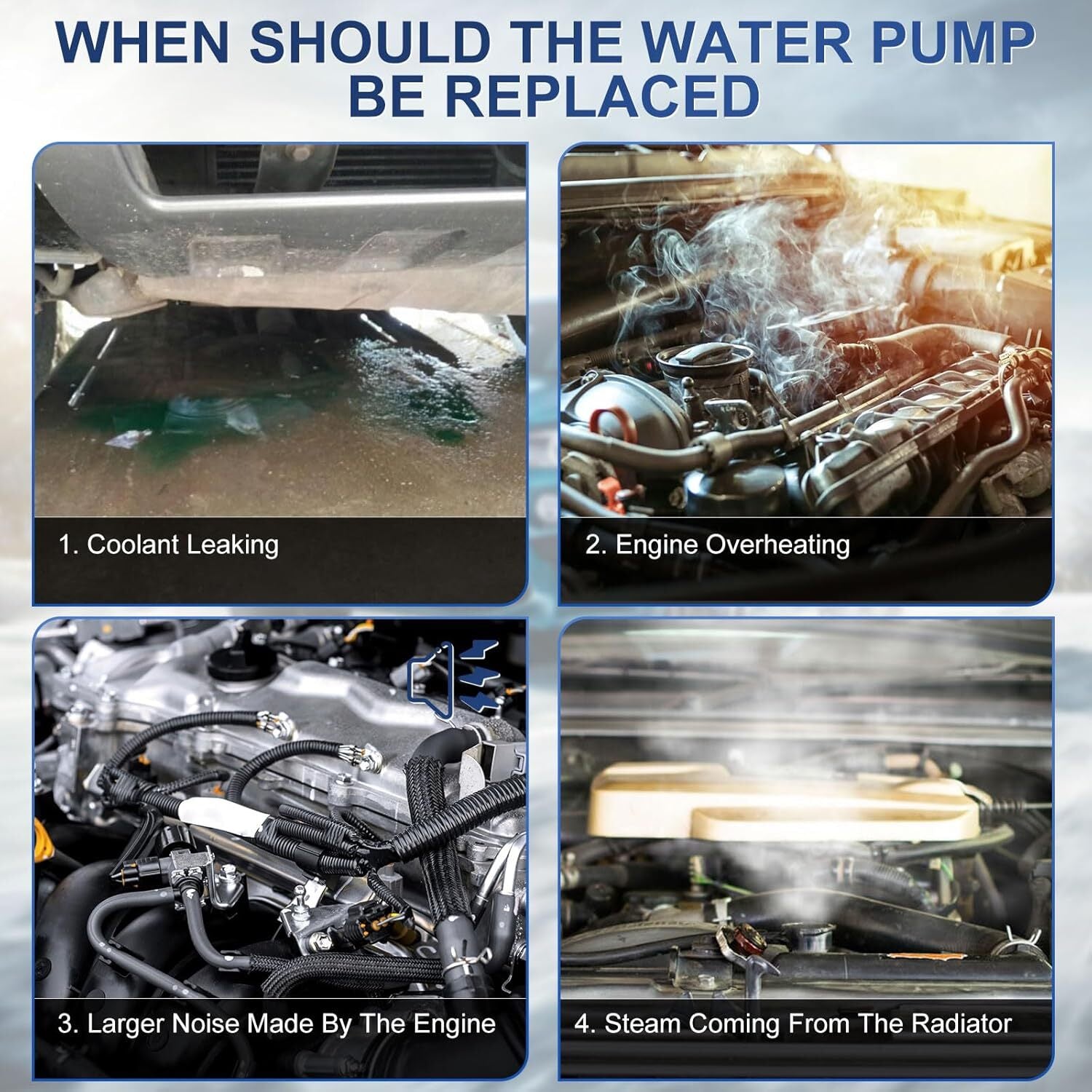 WHEN SHOULD THE WATER PUMP BE REPLACED

1. Coolant Leaking

2. Engine Overheating

3. Larger Noise Made By The Engine

4. Steam Coming From The Radiator