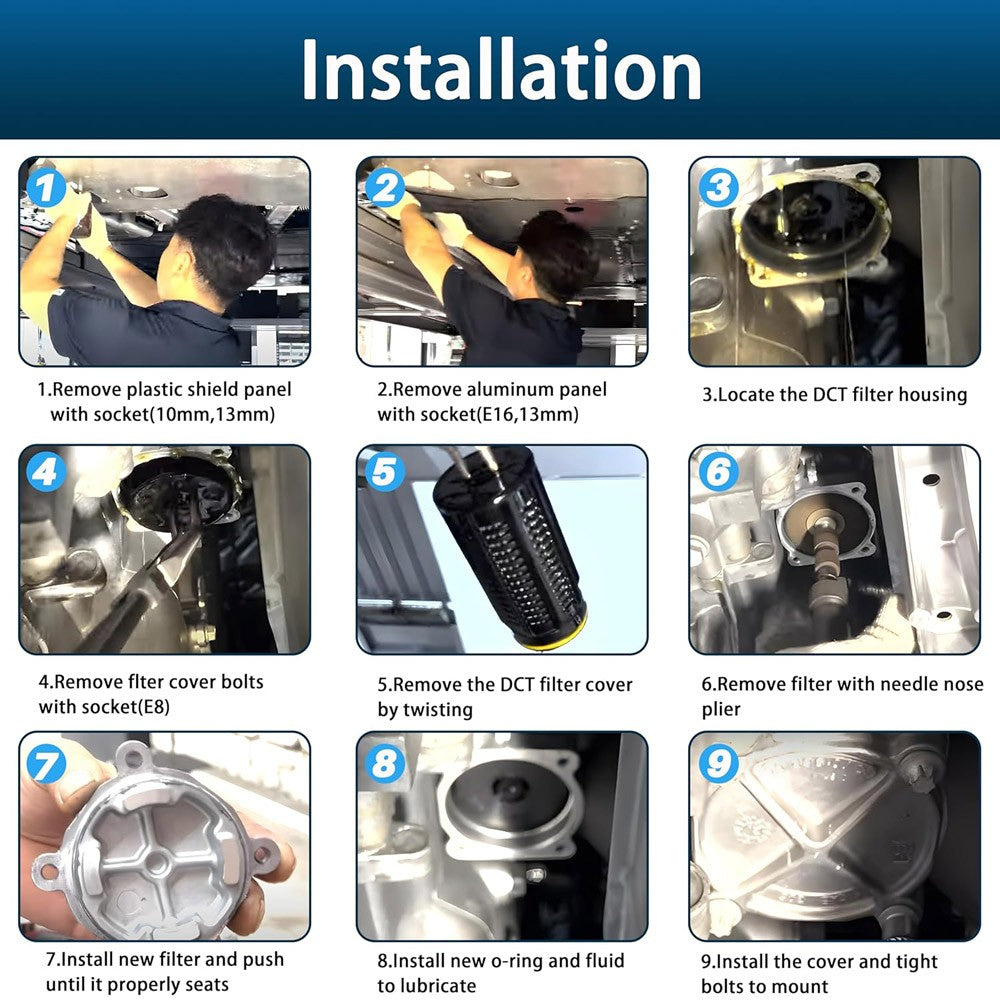 Installation

1

1.Remove plastic shield panel with socket(10mm,13mm)

2

2.Remove aluminum panel with socket(E16,13mm)

3

3.Locate the DCT filter housing

4

4.Remove flter cover bolts with socket(E8)

5

5.Remove the DCT filter cover by twisting

6

6.Remove filter with needle nose plier

7

7.Install new filter and push until it properly seats

8

8.Install new o-ring and fluid to lubricate

9

9.Install the cover and tight bolts to mount