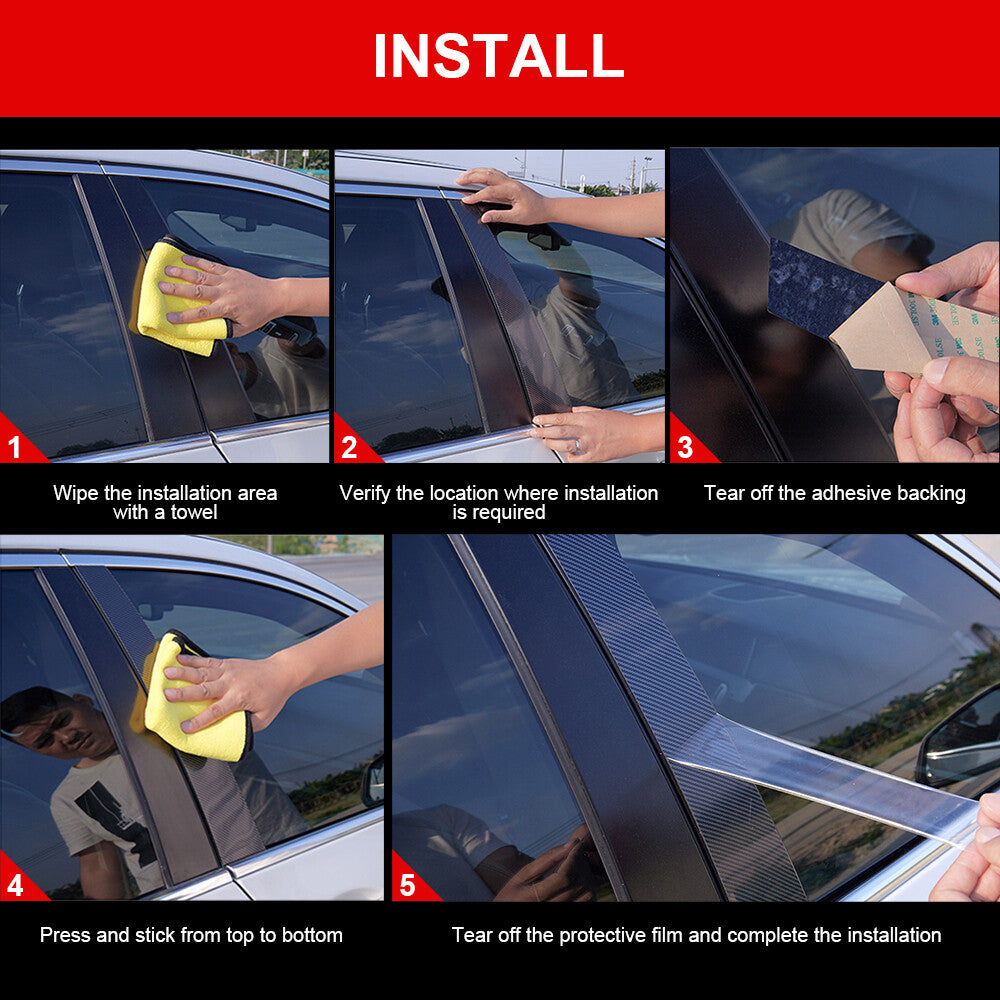 INSTALL

1

Wipe the installation area with a towel

2

Verify the location where installation is required

3

Tear off the adhesive backing

4

Press and stick from top to bottom

5

Tear off the protective film and complete the installation