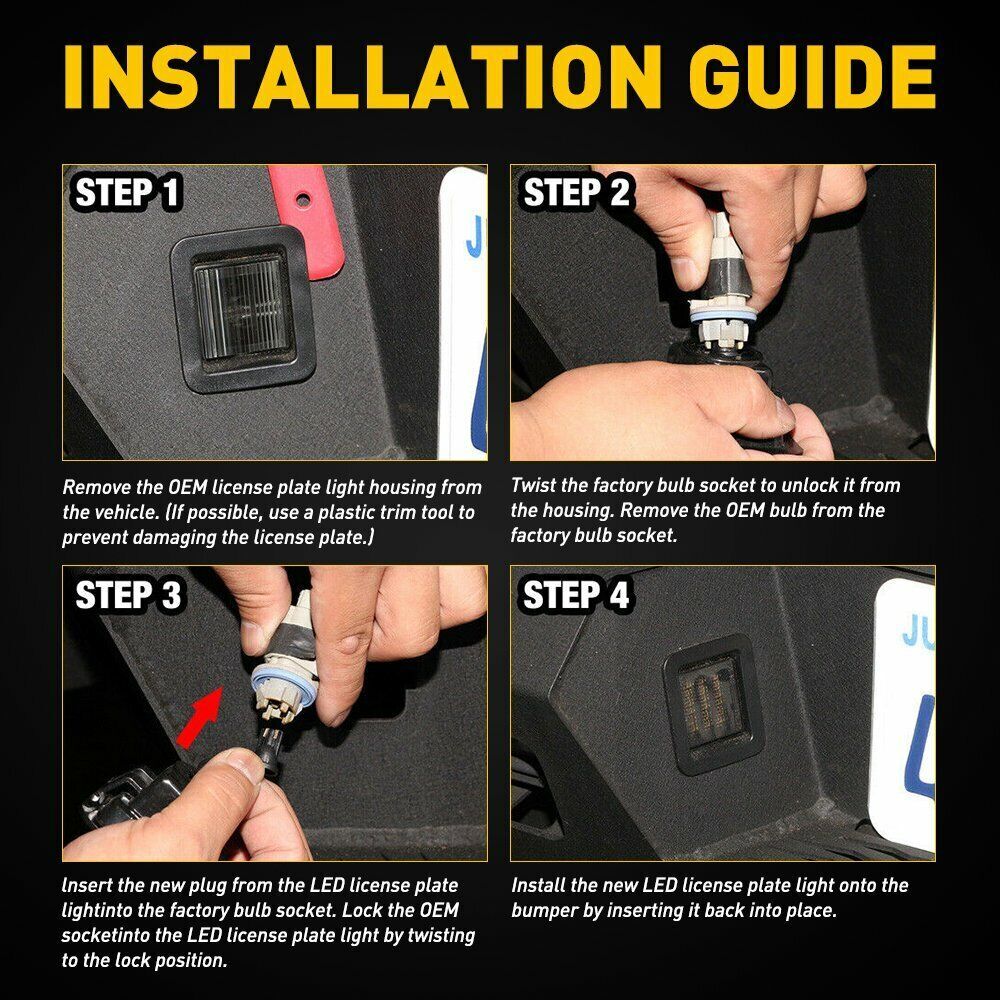 INSTALLATION GUIDE

STEP 1

Remove the OEM license plate light housing from the vehicle. (If possible, use a plastic trim tool to prevent damaging the license plate.)

STEP 2

Twist the factory bulb socket to unlock it from the housing. Remove the OEM bulb from the factory bulb socket.

STEP 3

Insert the new plug from the LED license plate lightinto the factory bulb socket. Lock the OEM socketinto the LED license plate light by twisting to the lock position.

STEP 4

Install the new LED license plate light onto the bumper by inserting it back into place.