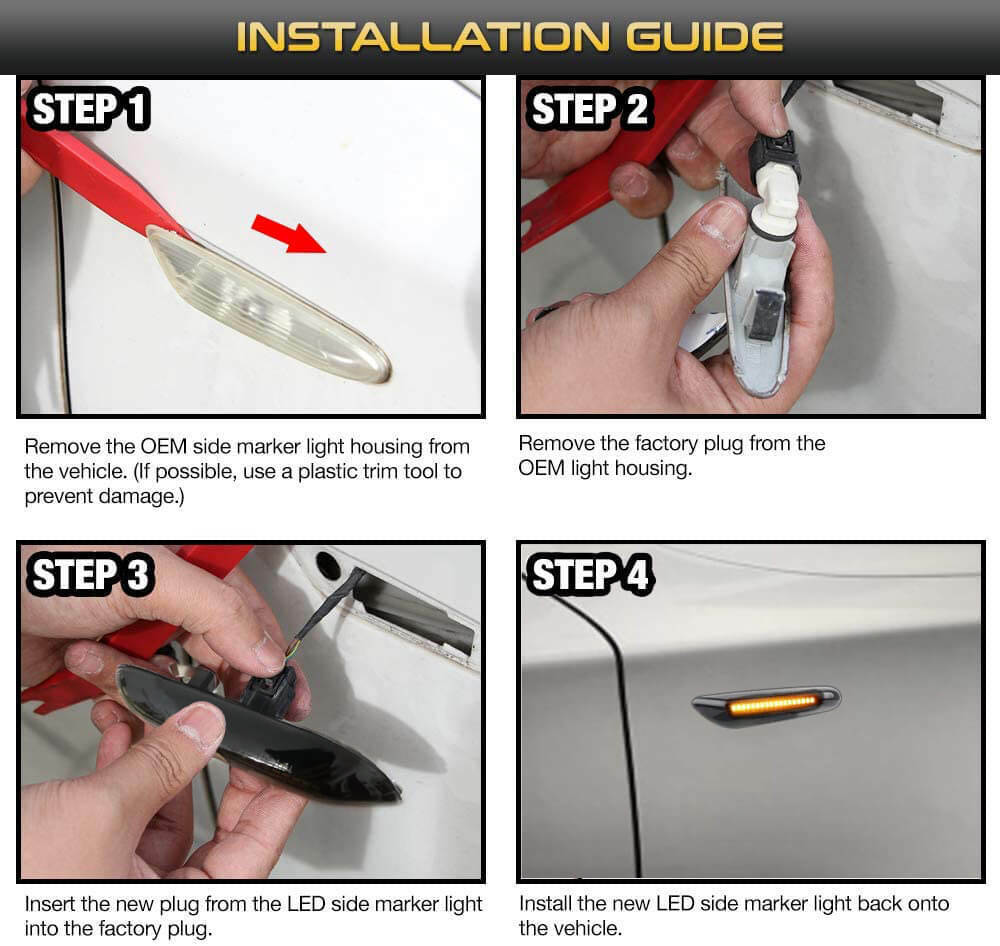 INSTALLATION GUIDE

STEP 1

Remove the OEM side marker light housing from the vehicle. (If possible, use a plastic trim tool to prevent damage.)

STEP 2

Remove the factory plug from the OEM light housing.

STEP 3

Insert the new plug from the LED side marker light into the factory plug.

STEP 4

Install the new LED side marker light back onto the vehicle.