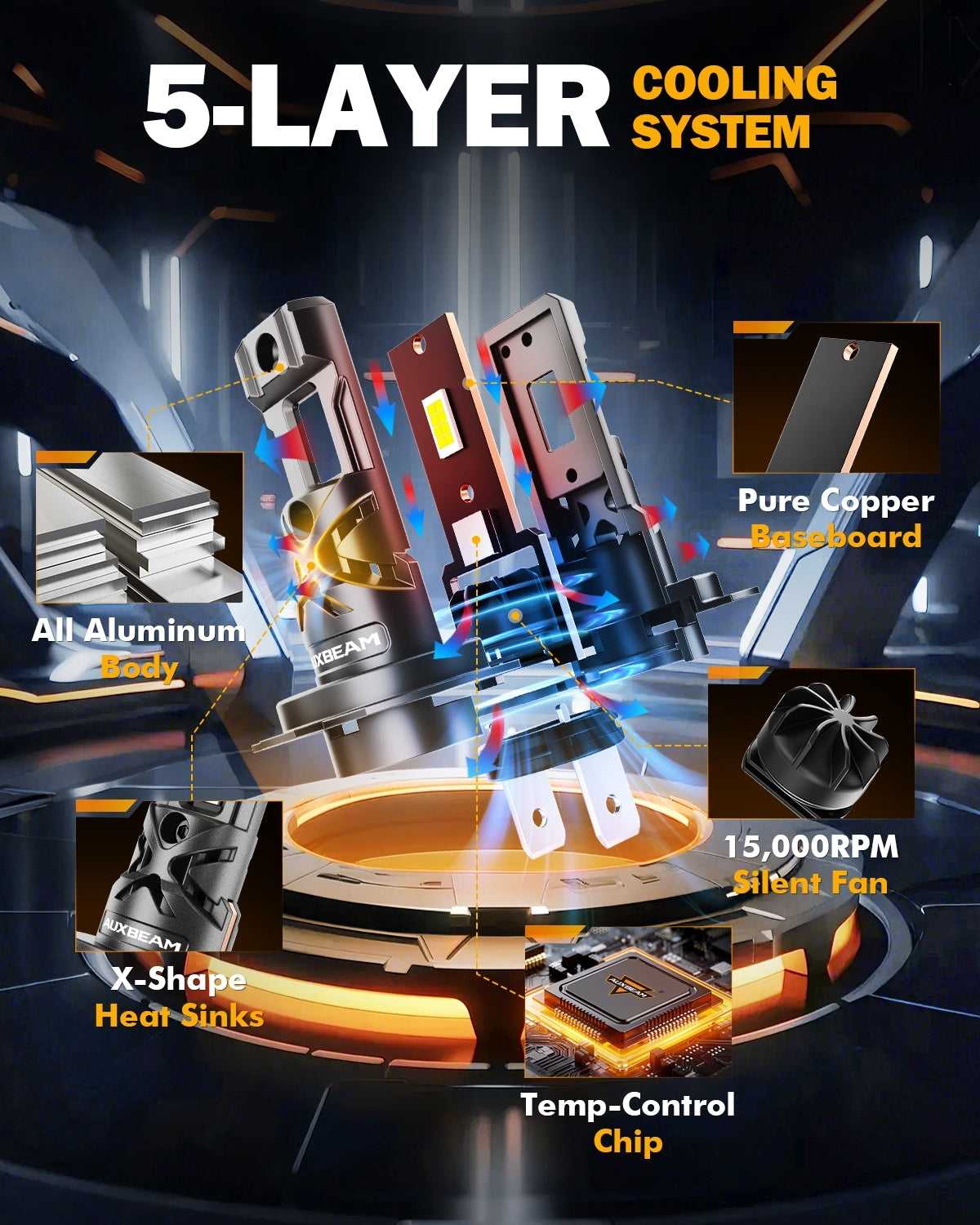 5-LAYER COOLING SYSTEM

Pure Copper Baseboard

All Aluminum Body

AUXBEAM

15,000RPM Silent Fan

AUXBEAM

X-Shape Heat Sinks

AUXBEAM

Temp-Control Chip